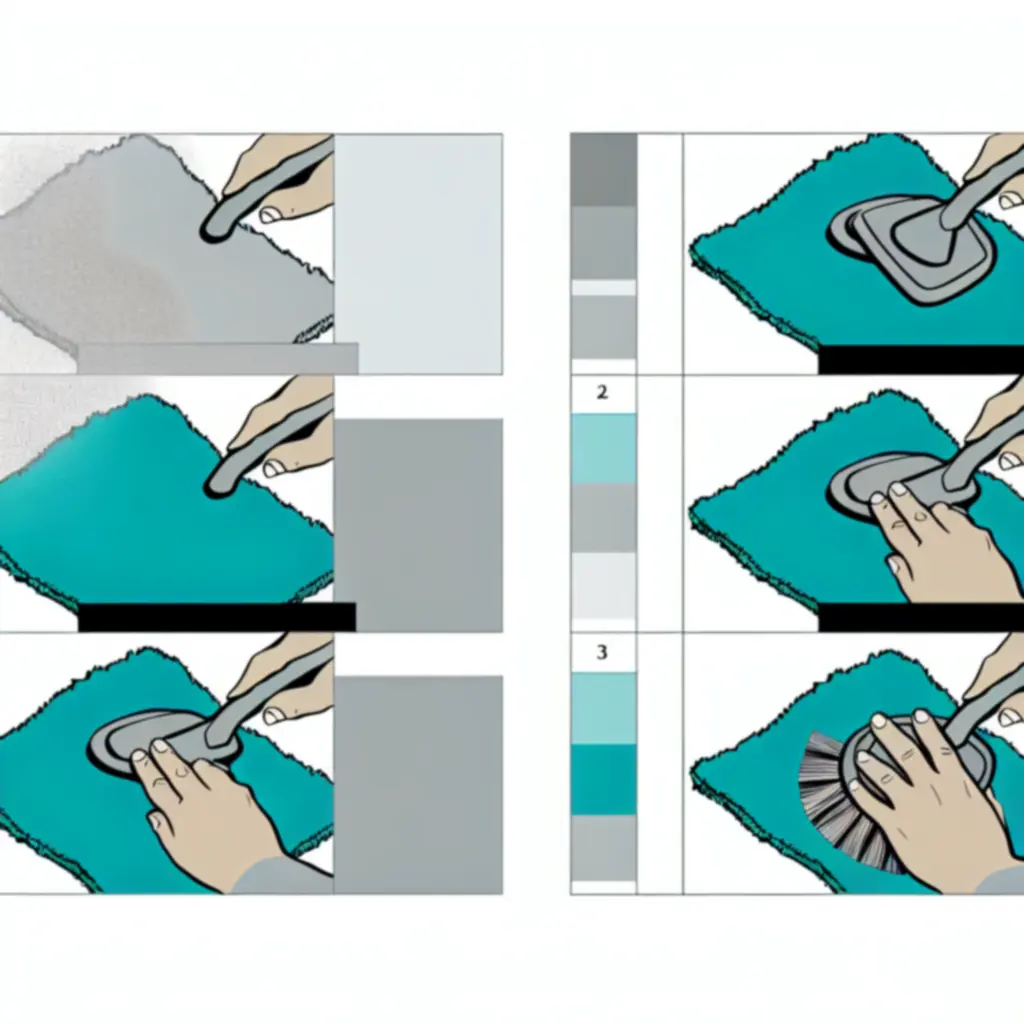 2

3